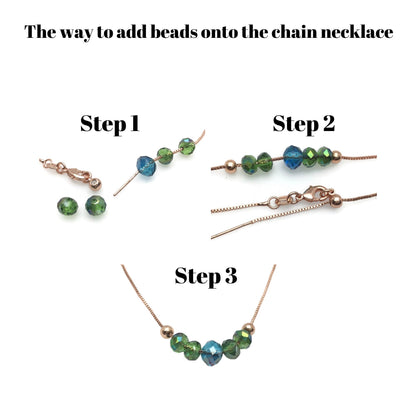 The way to add beads onto the chain necklace

Step 1

Step 2

Step 3